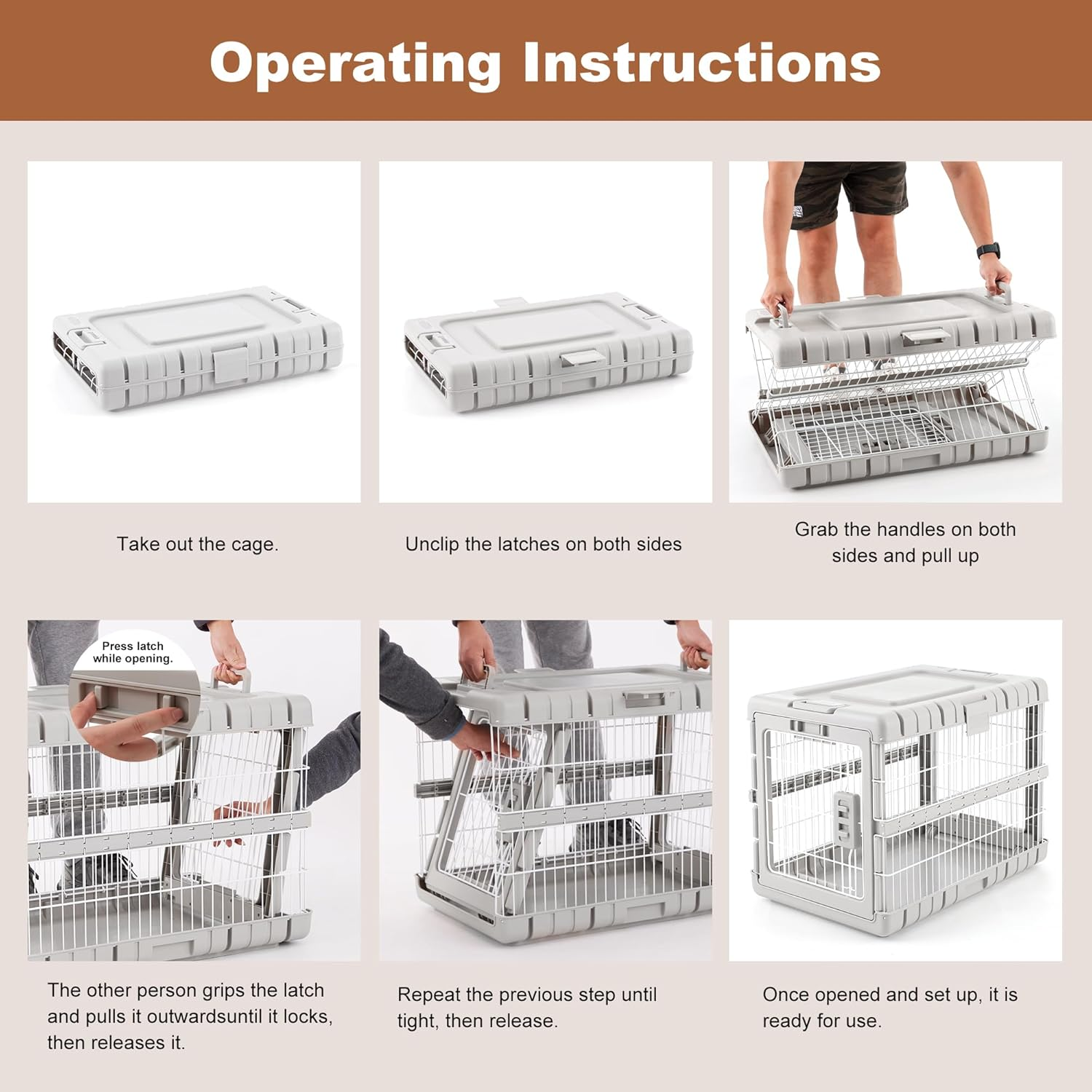 Operating Instructions

Take out the cage.

Unclip the latches on both sides

Grab the handles on both sides and pull up

Press latch while opening.

The other person grips the latch and pulls it outwardsuntil it locks, then releases it.

Repeat the previous step until tight, then release.

Once opened and set up, it is ready for use.