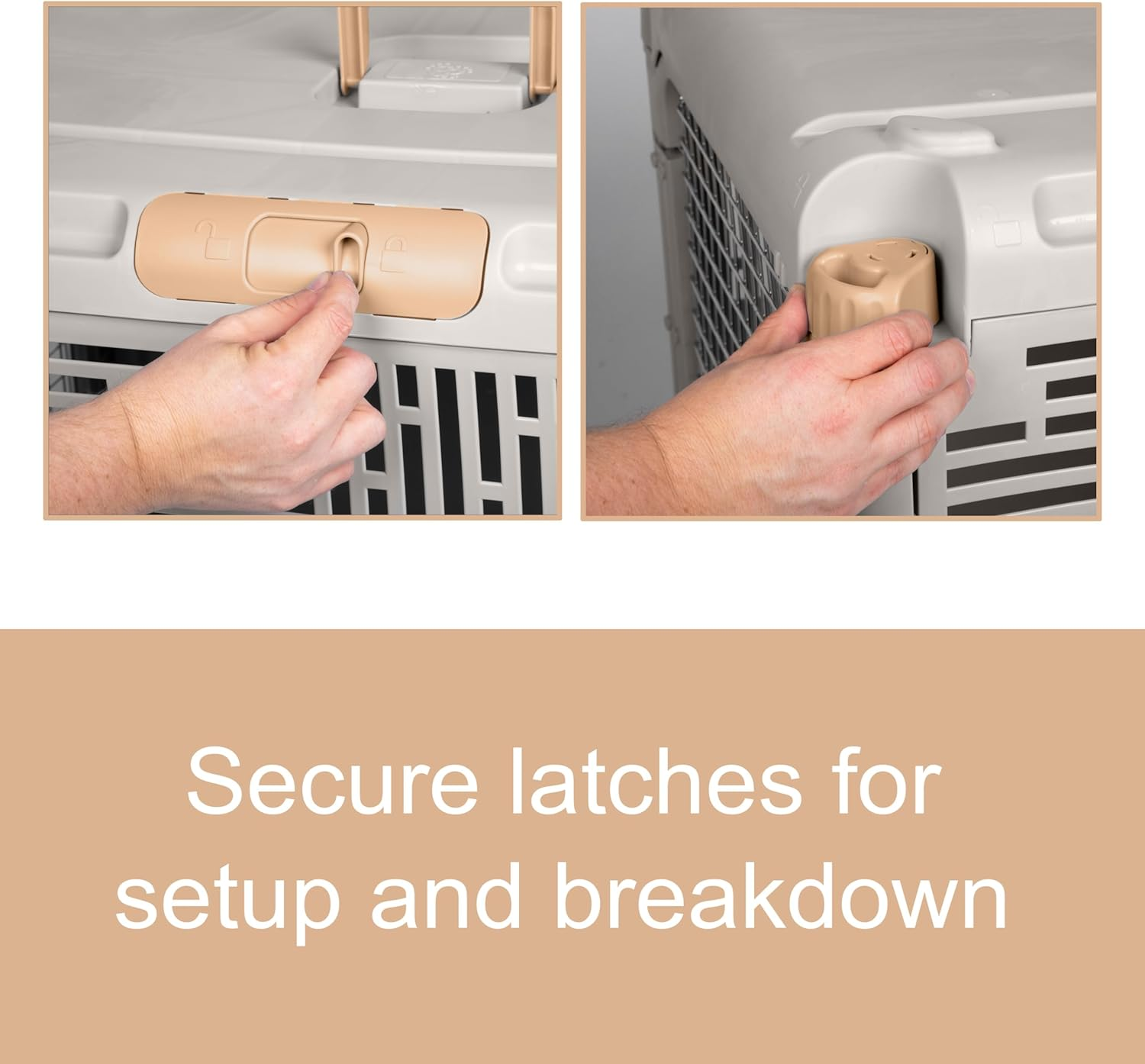 Secure latches for setup and breakdown